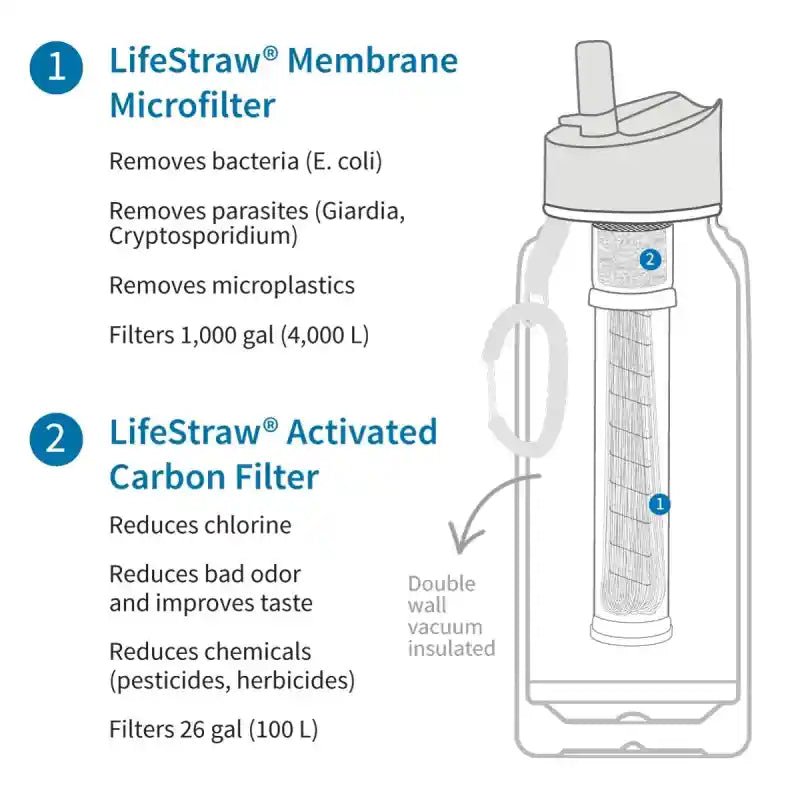 1 LifeStraw® Membrane Microfilter

Removes bacteria (E. coli)

Removes parasites (Giardia, Cryptosporidium)

Removes microplastics

Filters 1,000 gal (4,000 L)

2 LifeStraw® Activated Carbon Filter

Reduces chlorine

Reduces bad odor and improves taste

Reduces chemicals (pesticides, herbicides)

Filters 26 gal (100 L)

2

1

Double wall vacuum insulated